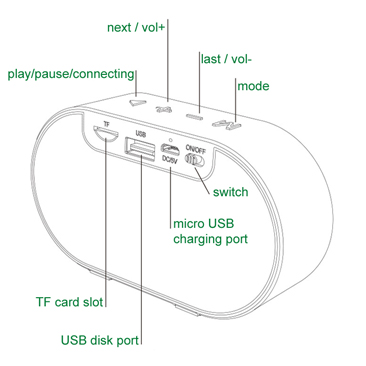 next / vol+

last / vol-

play/pause/connecting

mode

TF

USB

DC/5V

ON/OFF

switch

micro USB charging port

TF card slot

USB disk port